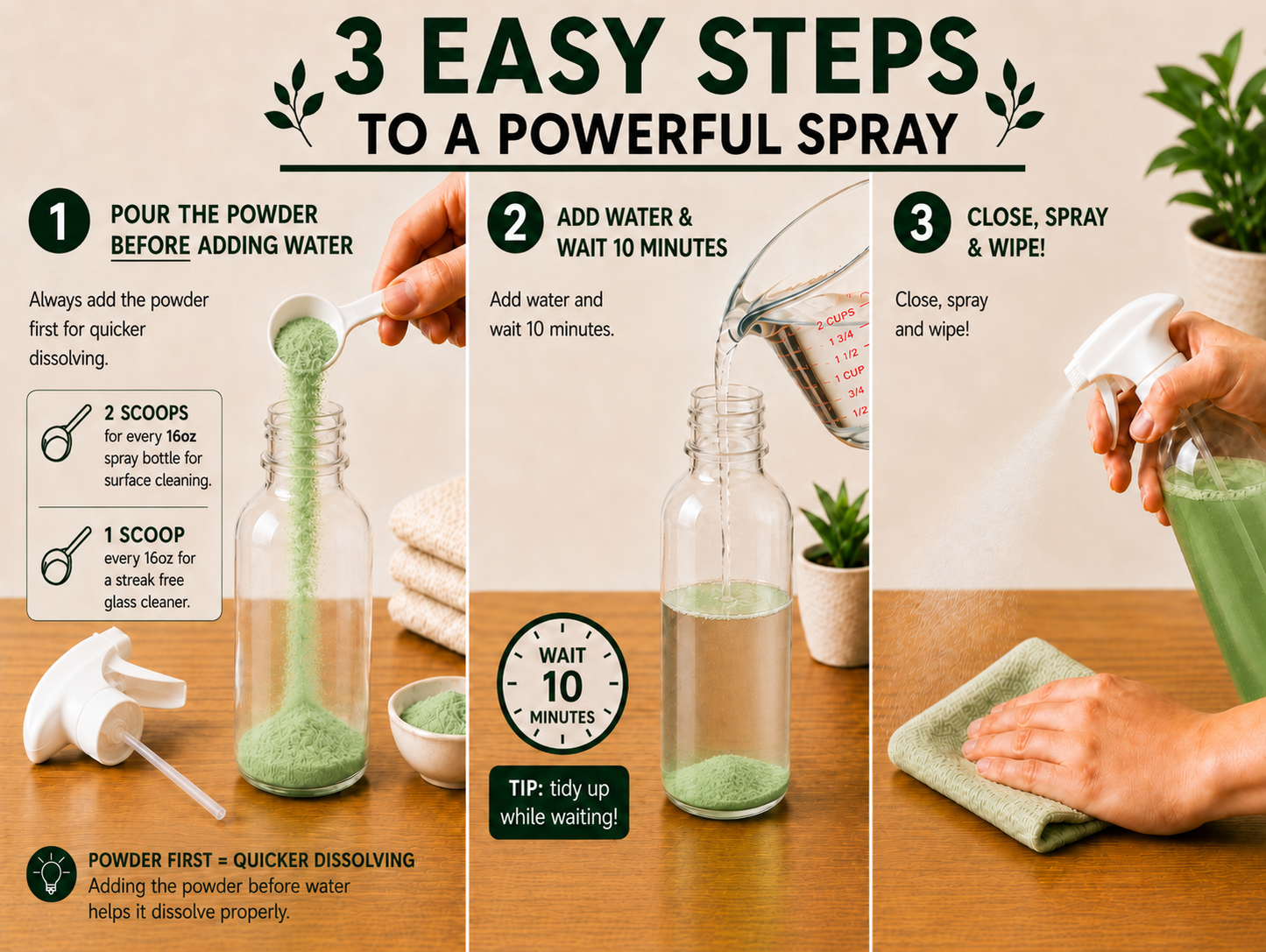 3 EASY STEPS
TO A POWERFUL SPRAY

1 POUR THE POWDER BEFORE ADDING WATER

Always add the powder first for quicker dissolving.

2 SCOOPS for every 16oz spray bottle for surface cleaning.

1 SCOOP every 16oz for a streak free glass cleaner.

POWDER FIRST = QUICKER DISSOLVING
Adding the powder before water helps it dissolve properly.

2 ADD WATER & WAIT 10 MINUTES

Add water and wait 10 minutes.

2 CUPS
1 3/4
1 1/2
1 CUP
3/4
1/2

WAIT 10 MINUTES

TIP: tidy up while waiting!

3 CLOSE, SPRAY & WIPE!

Close, spray and wipe!