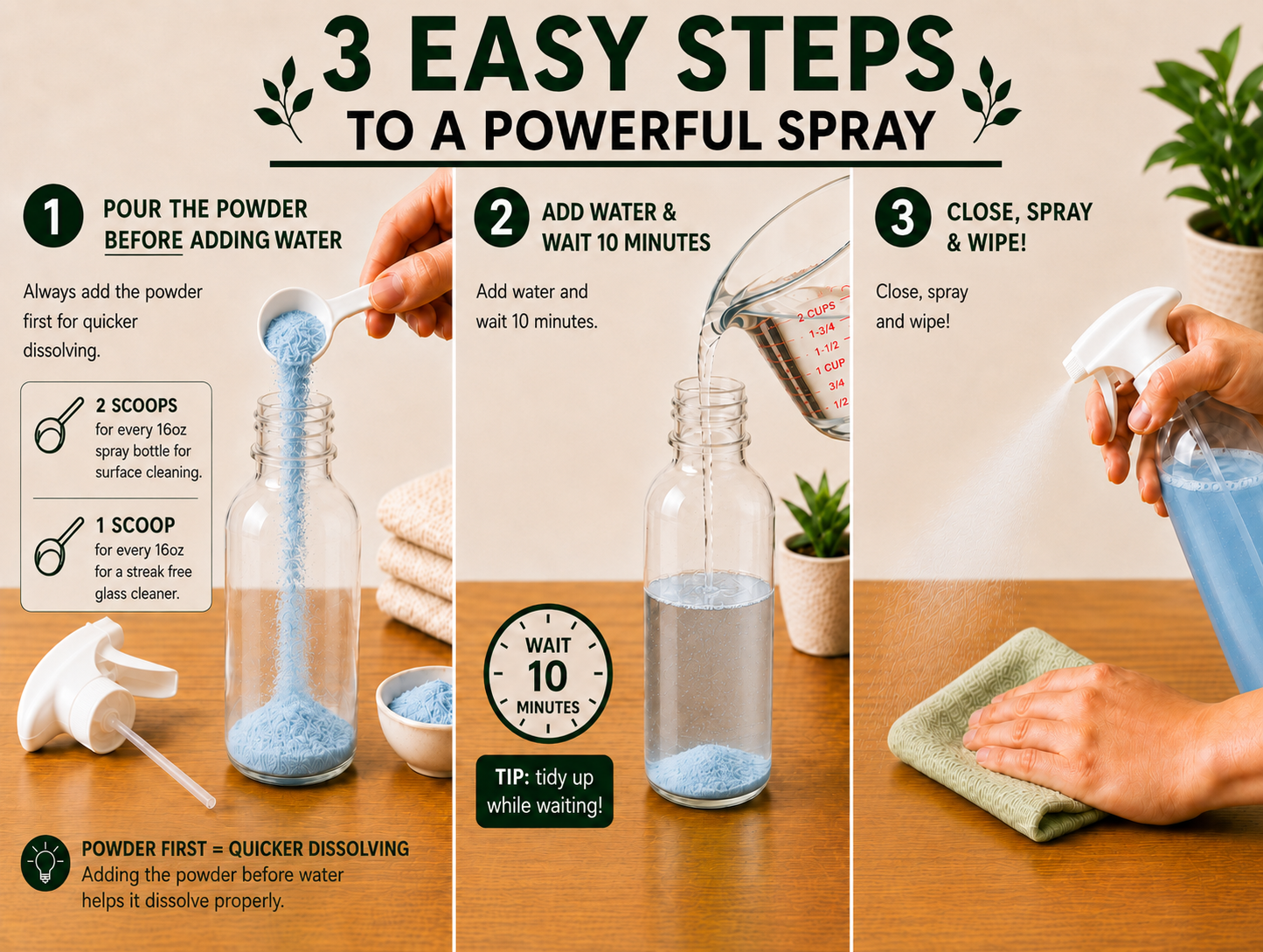 3 EASY STEPS
TO A POWERFUL SPRAY

1 POUR THE POWDER BEFORE ADDING WATER

Always add the powder first for quicker dissolving.

2 SCOOPS
for every 16oz spray bottle for surface cleaning.

1 SCOOP
for every 16oz for a streak free glass cleaner.

POWDER FIRST = QUICKER DISSOLVING
Adding the powder before water helps it dissolve properly.

2 ADD WATER & WAIT 10 MINUTES

Add water and wait 10 minutes.

2 CUPS
1-3/4
1-1/2
1 CUP
3/4
1/2

WAIT
10
MINUTES

TIP: tidy up while waiting!

3 CLOSE, SPRAY & WIPE!

Close, spray and wipe!