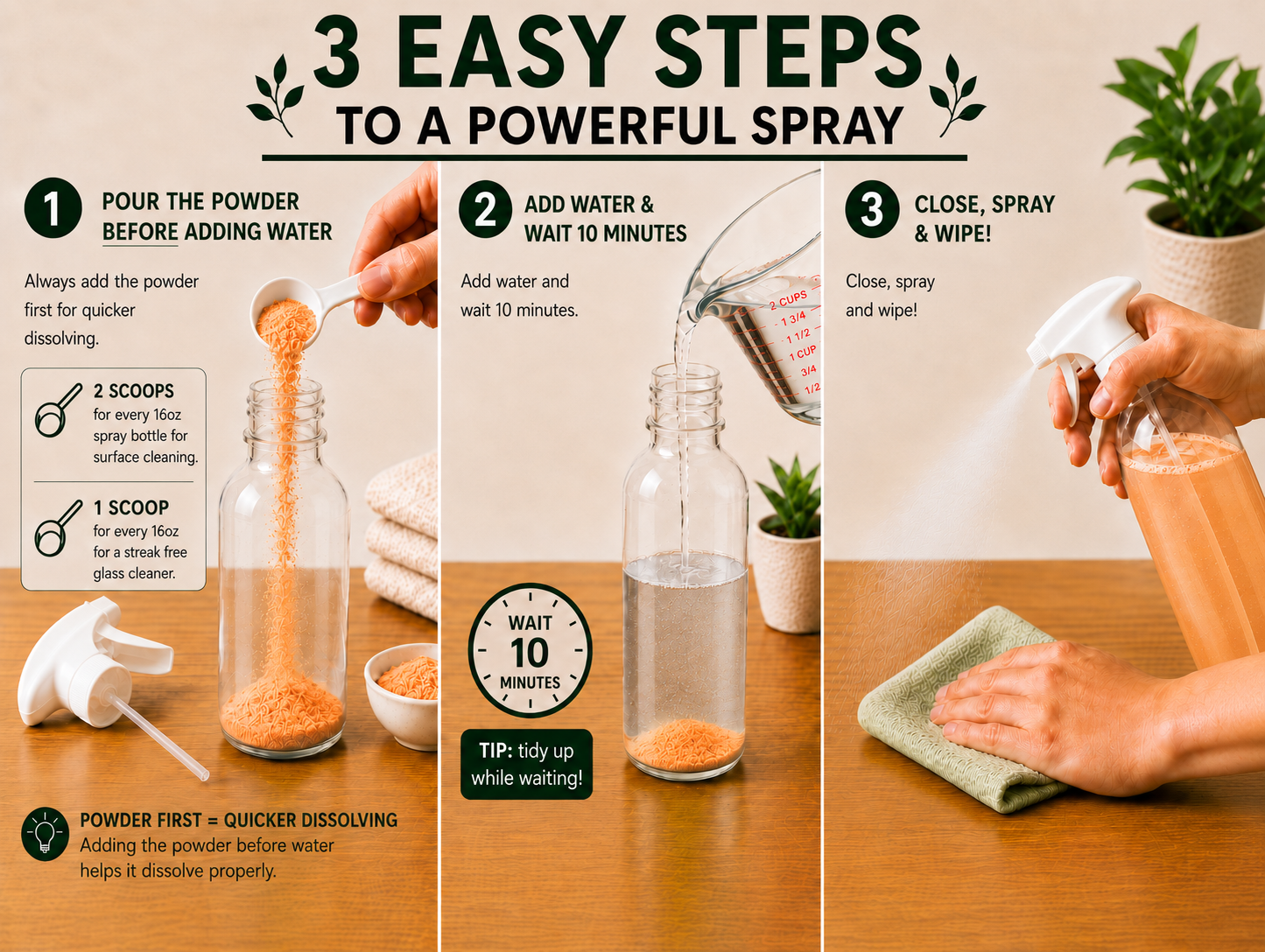 3 EASY STEPS
TO A POWERFUL SPRAY

1 POUR THE POWDER BEFORE ADDING WATER

Always add the powder first for quicker dissolving.

2 SCOOPS
for every 16oz spray bottle for surface cleaning.

1 SCOOP
for every 16oz for a streak free glass cleaner.

POWDER FIRST = QUICKER DISSOLVING
Adding the powder before water helps it dissolve properly.

2 ADD WATER & WAIT 10 MINUTES

Add water and wait 10 minutes.

2 CUPS
1 3/4
1 1/2
1 CUP
3/4
1/2

WAIT
10
MINUTES

TIP: tidy up while waiting!

3 CLOSE, SPRAY & WIPE!

Close, spray and wipe!